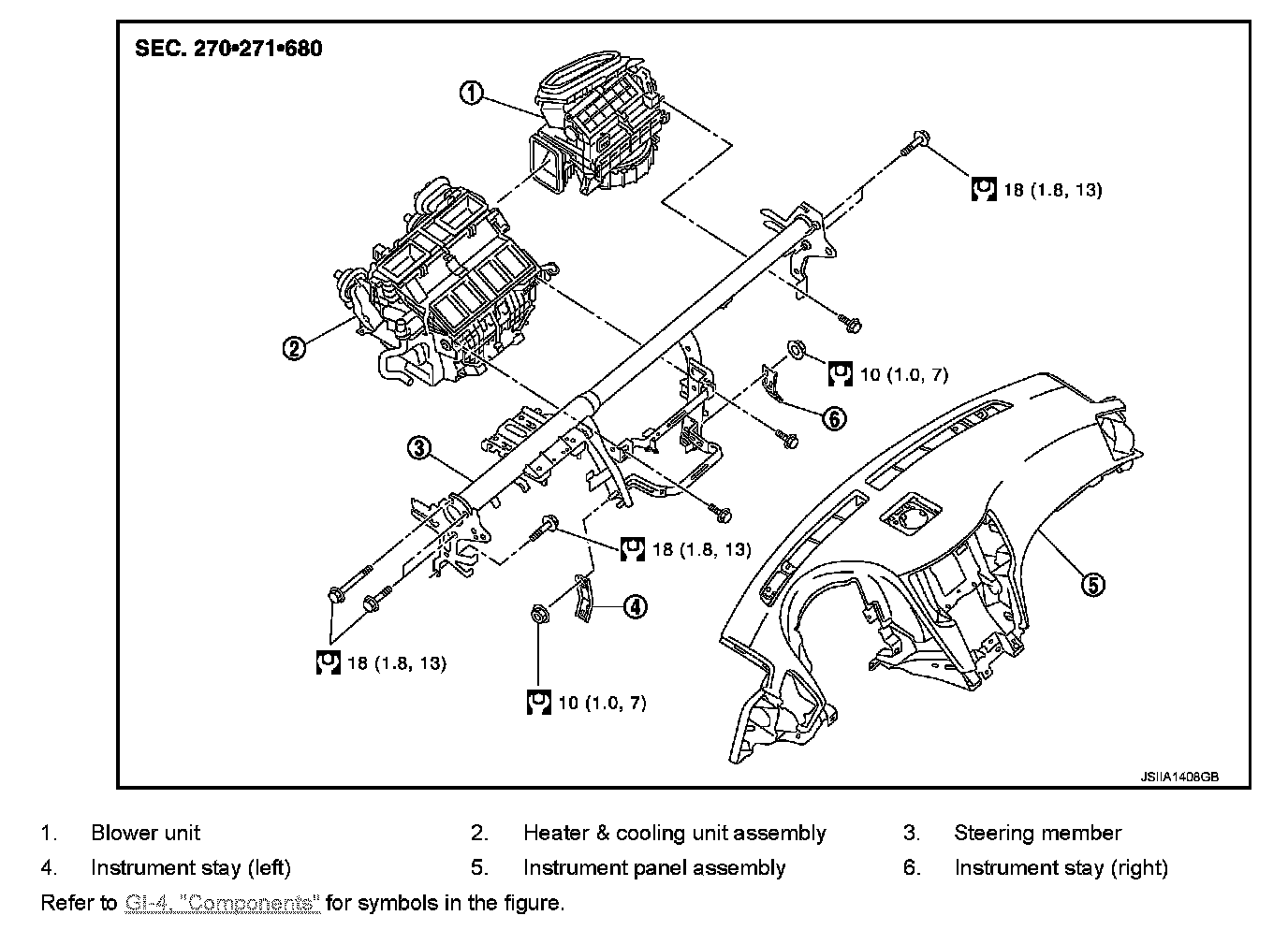 SEC. 270•271•680

1

18 (1.8, 13)

2

10 (1.0, 7)

6

3

18 (1.8, 13)

4

5

18 (1.8, 13)

10 (1.0, 7)

JSIIA1408GB

1. Blower unit
2. Heater & cooling unit assembly
3. Steering member
4. Instrument stay (left)
5. Instrument panel assembly
6. Instrument stay (right)

Refer to GI-4, "Components" for symbols in the figure.