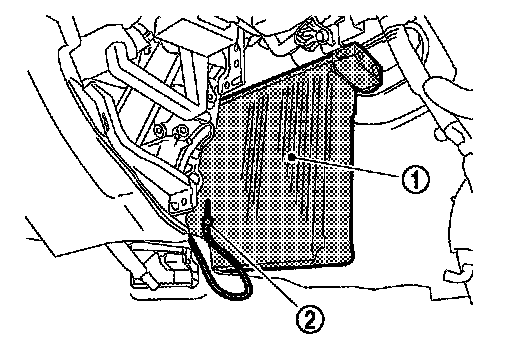 ①
②