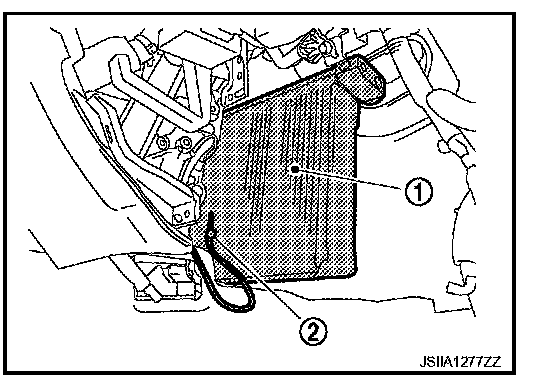 ①

②

JSIIA1277ZZ