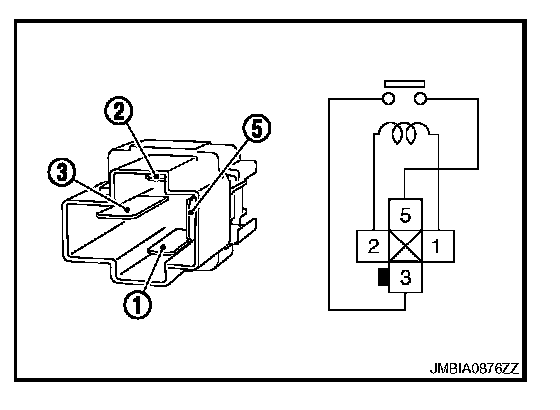 2
5
3
1
5
2
1
3
JMBIA0876ZZ