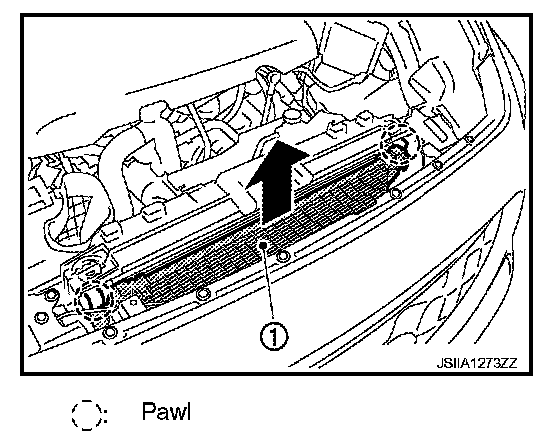 1

JSIIA1273ZZ

: Pawl