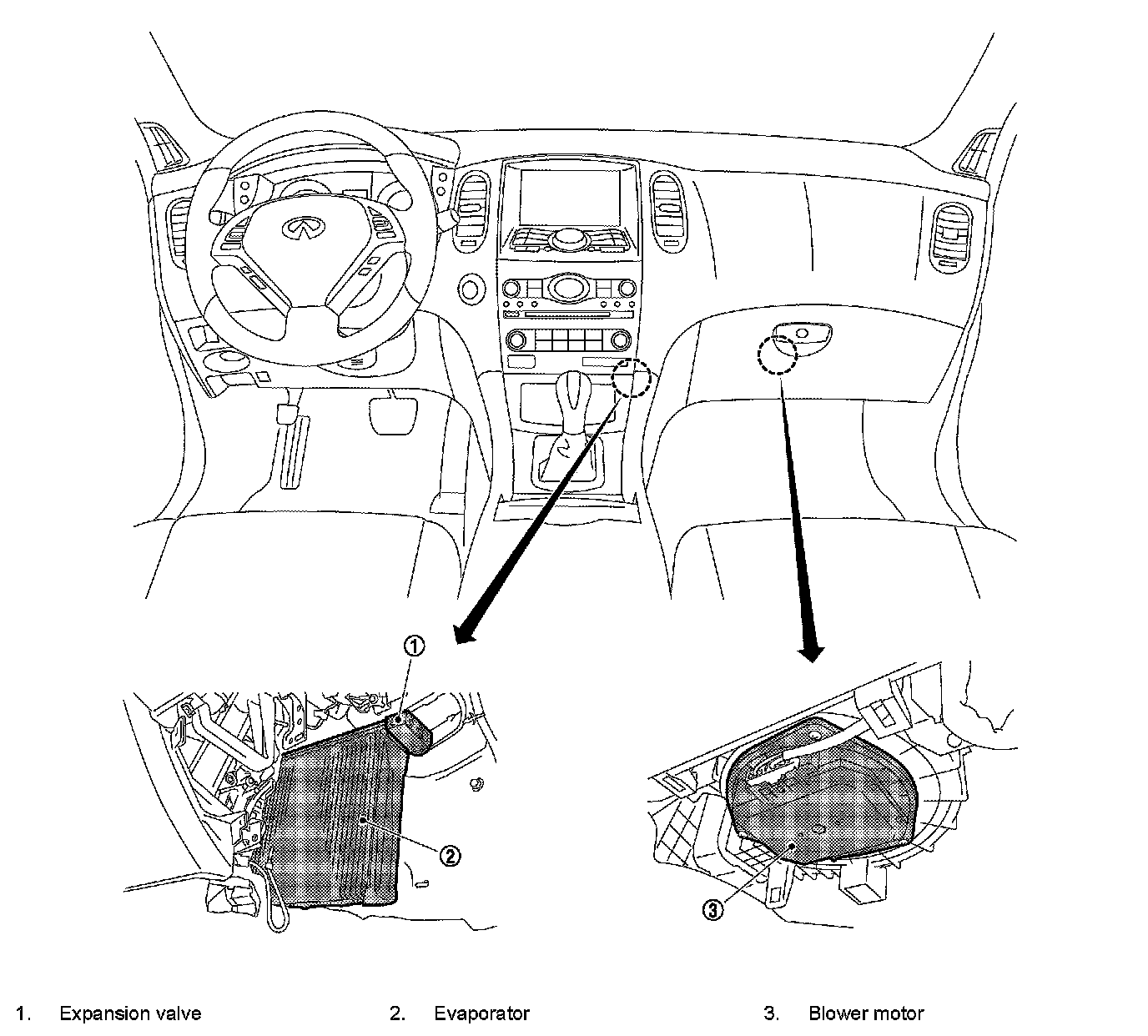 ①

②

③

1. Expansion valve
2. Evaporator
3. Blower motor