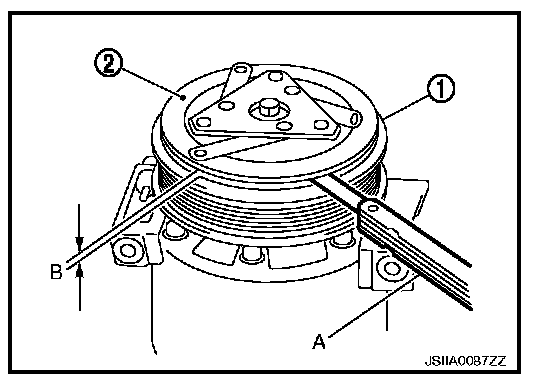 2
1
B
A
JSIIA0087ZZ