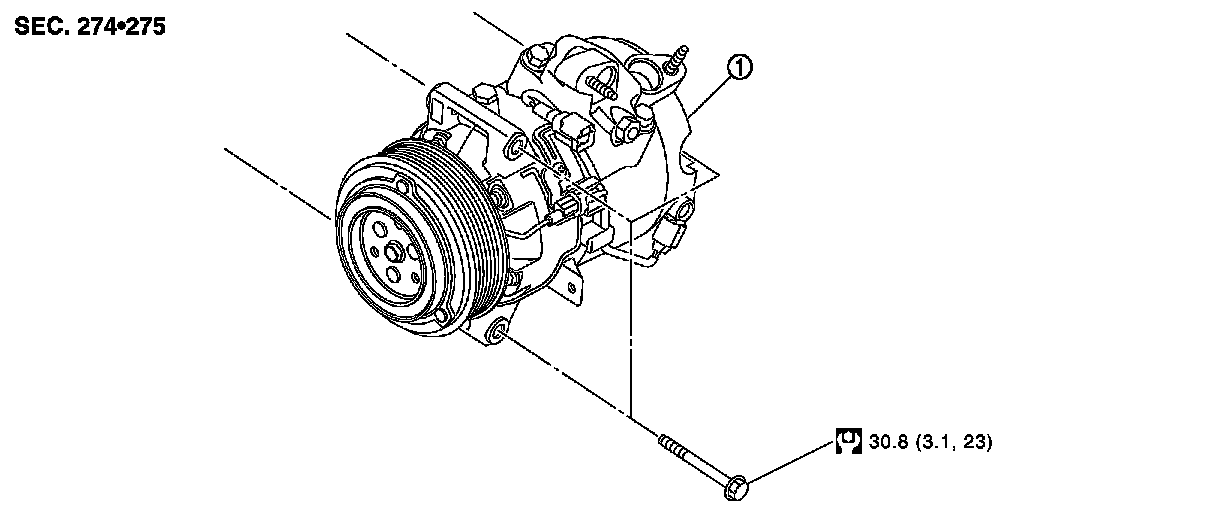 SEC. 274•275

1

30.8 (3.1, 23)