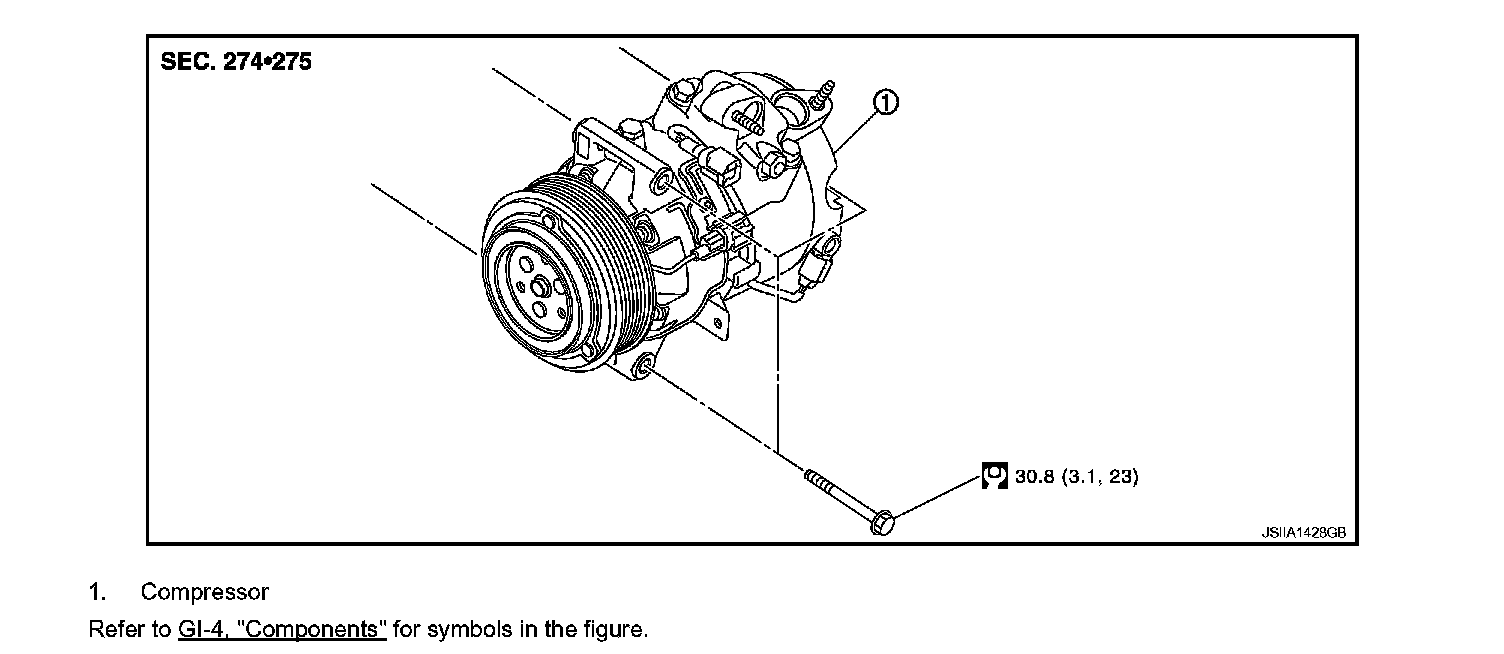 SEC. 274•275

①

30.8 (3.1, 23)

JSIIA1428GB

1. Compressor

Refer to GI-4, "Components" for symbols in the figure.