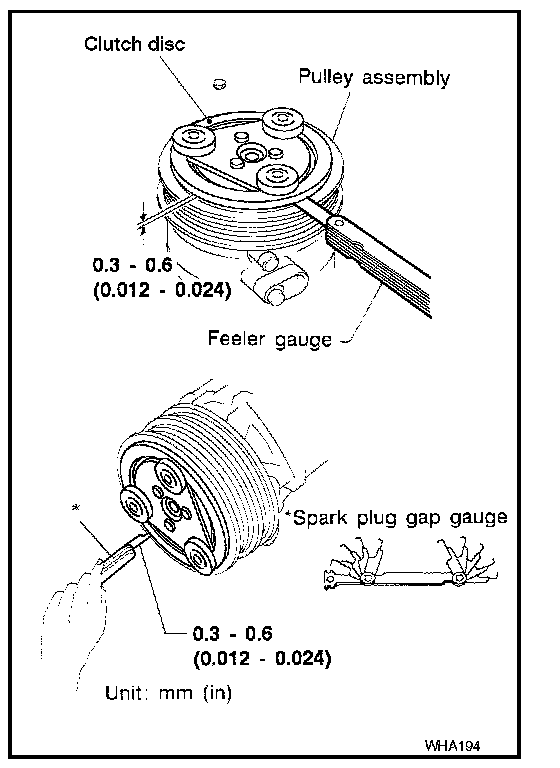 Clutch disc

Pulley assembly

0.3 - 0.6
(0.012 - 0.024)

Feeler gauge

*

*Spark plug gap gauge

0.3 - 0.6
(0.012 - 0.024)

Unit: mm (in)

WHA194