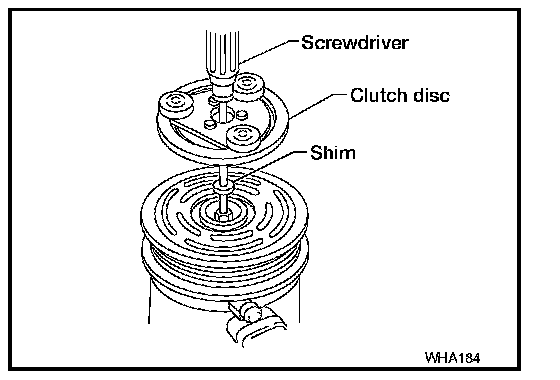 Screwdriver
Clutch disc
Shim
WHA184