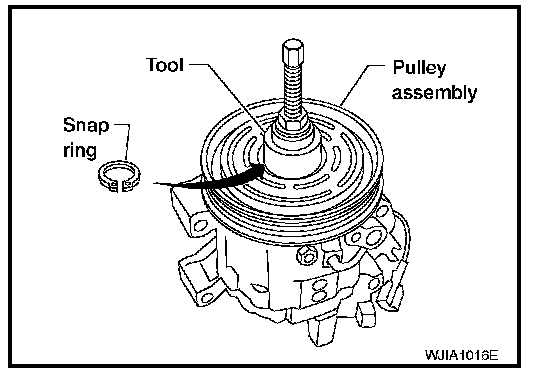 Tool

Pulley assembly

Snap ring

WJIA1016E