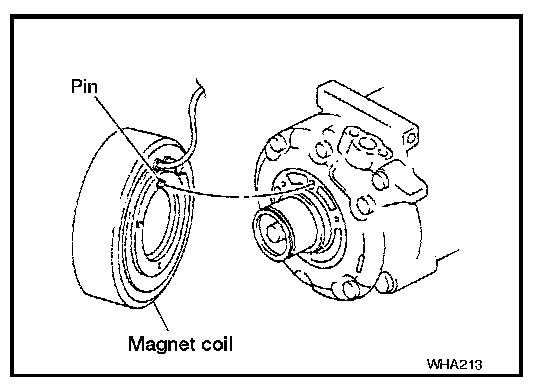 Pin

Magnet coil

WHA213