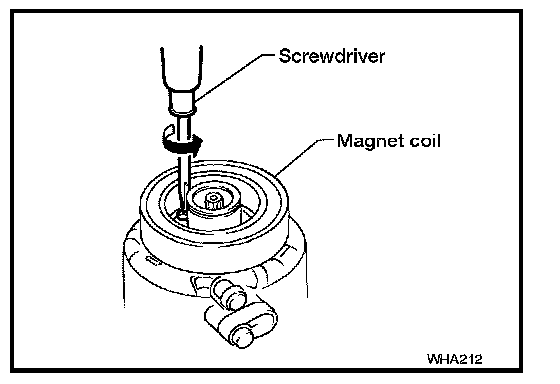 Screwdriver

Magnet coil

WHA212