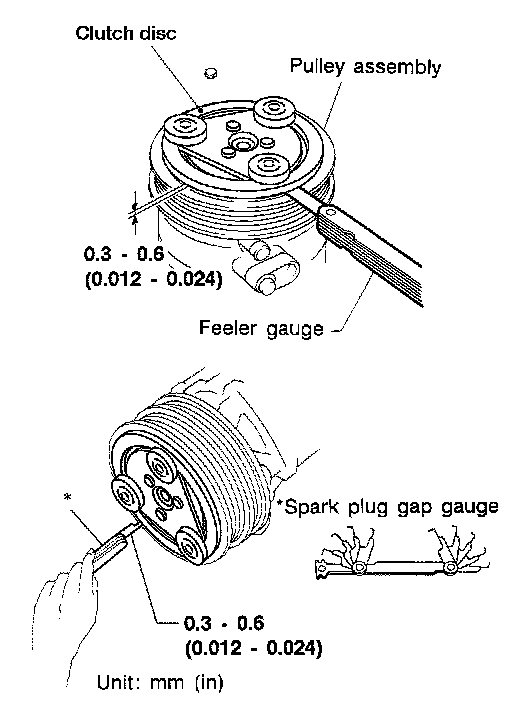 Clutch disc

Pulley assembly

0.3 - 0.6
(0.012 - 0.024)

Feeler gauge

*

*Spark plug gap gauge

0.3 - 0.6
(0.012 - 0.024)

Unit: mm (in)