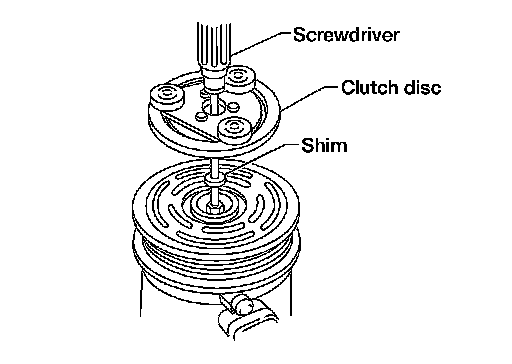 Screwdriver
Clutch disc
Shim