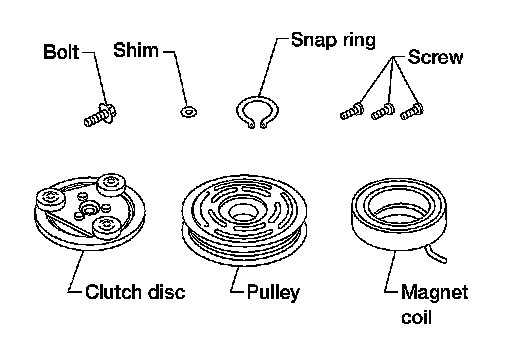 Bolt
Shim
Snap ring
Screw
Clutch disc
Pulley
Magnet coil