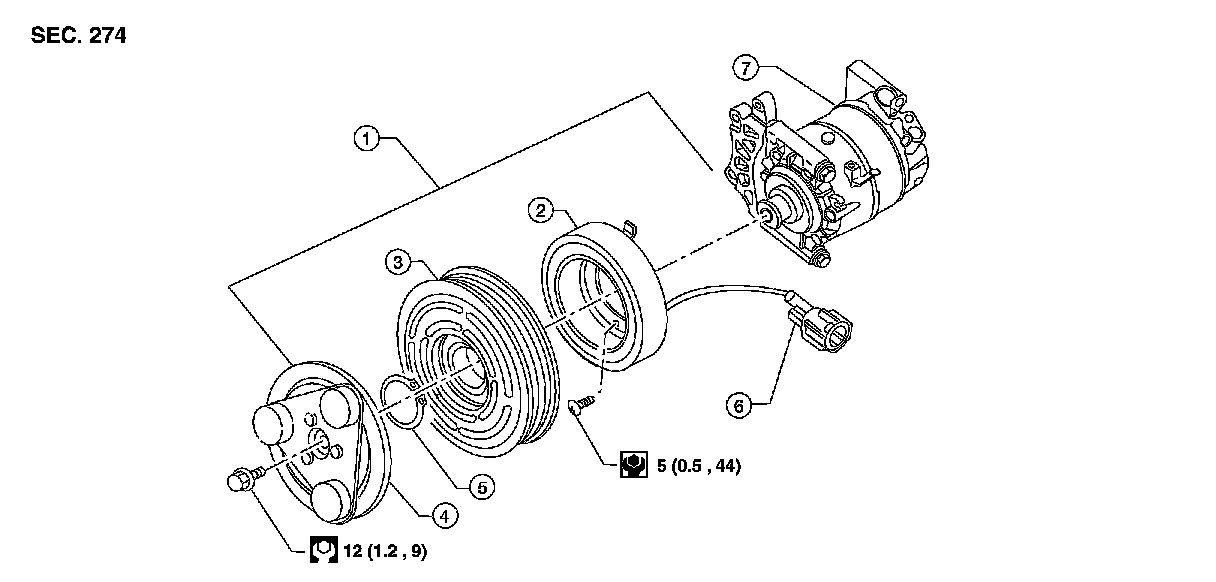 SEC. 274

7

1

2

3

6

5 (0.5 , 44)

5

4

12 (1.2 , 9)