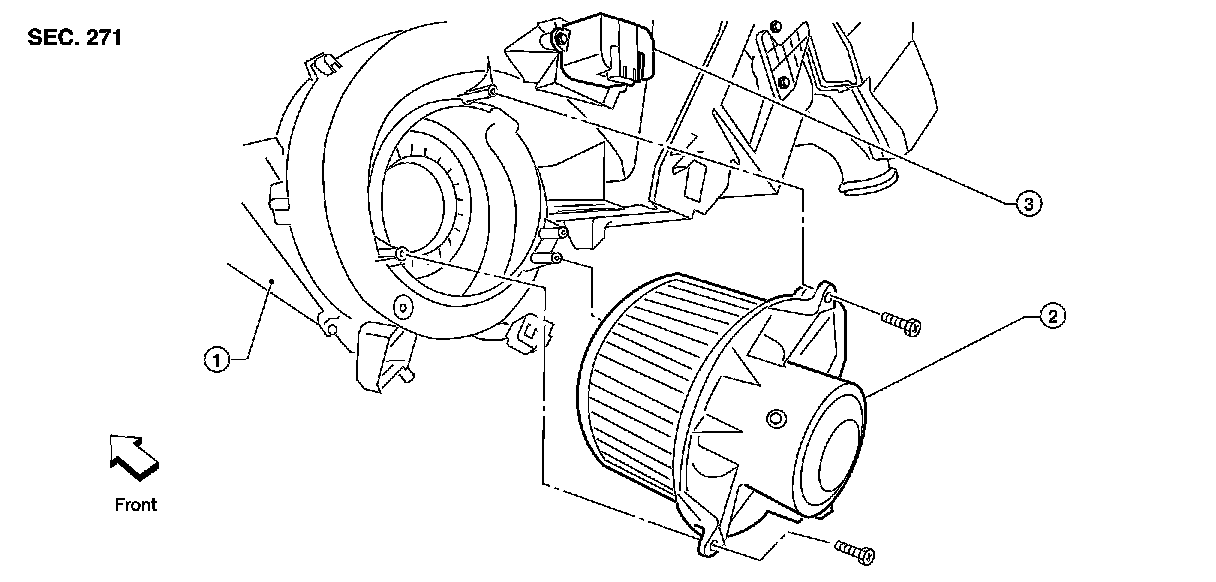 SEC. 271

3

2

1

Front