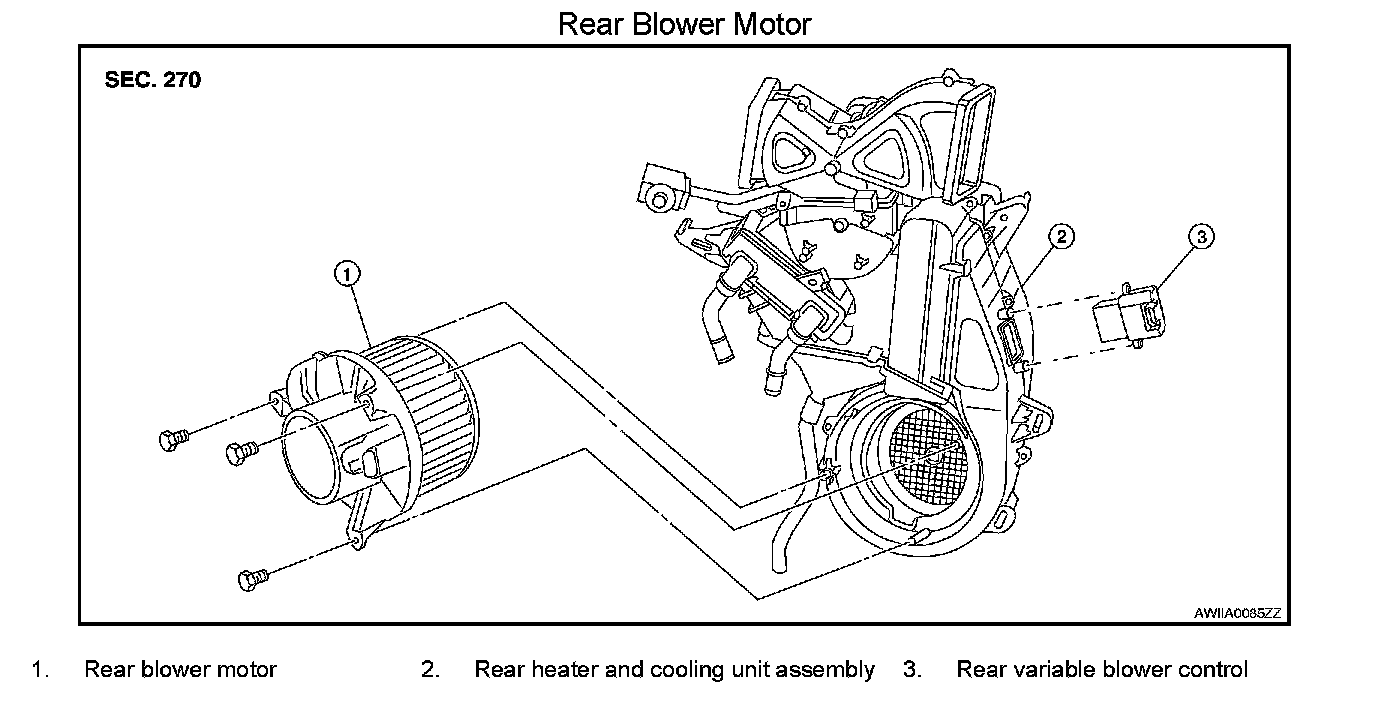 Rear Blower Motor

SEC. 270

1

2

3

AWIIA0085ZZ

1. Rear blower motor
2. Rear heater and cooling unit assembly
3. Rear variable blower control