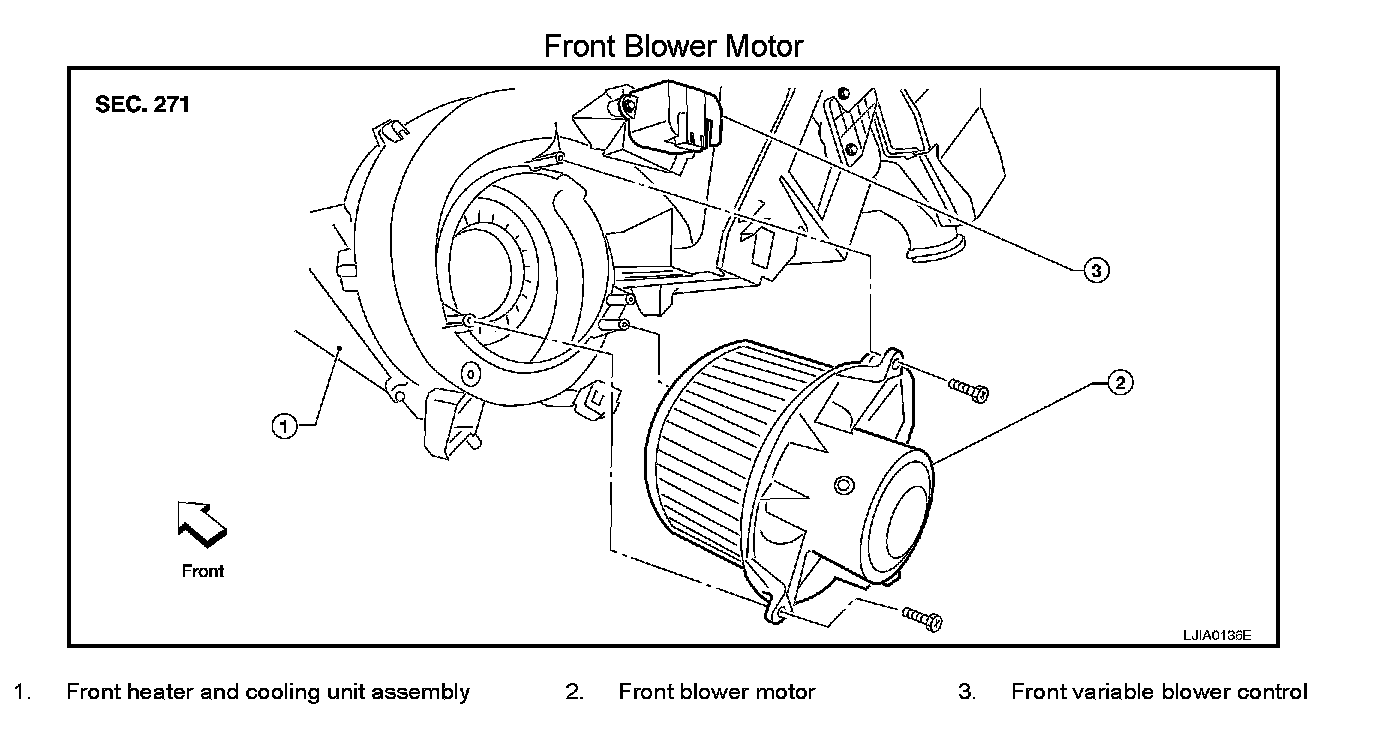 Front Blower Motor

SEC. 271

3

2

1

Front

LJIA0136E

1. Front heater and cooling unit assembly

2. Front blower motor

3. Front variable blower control