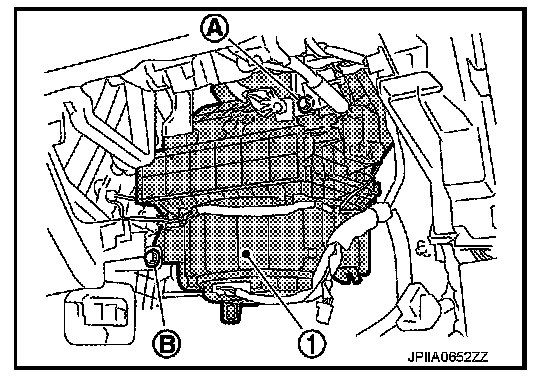 A
B
1
JPIIA0652ZZ