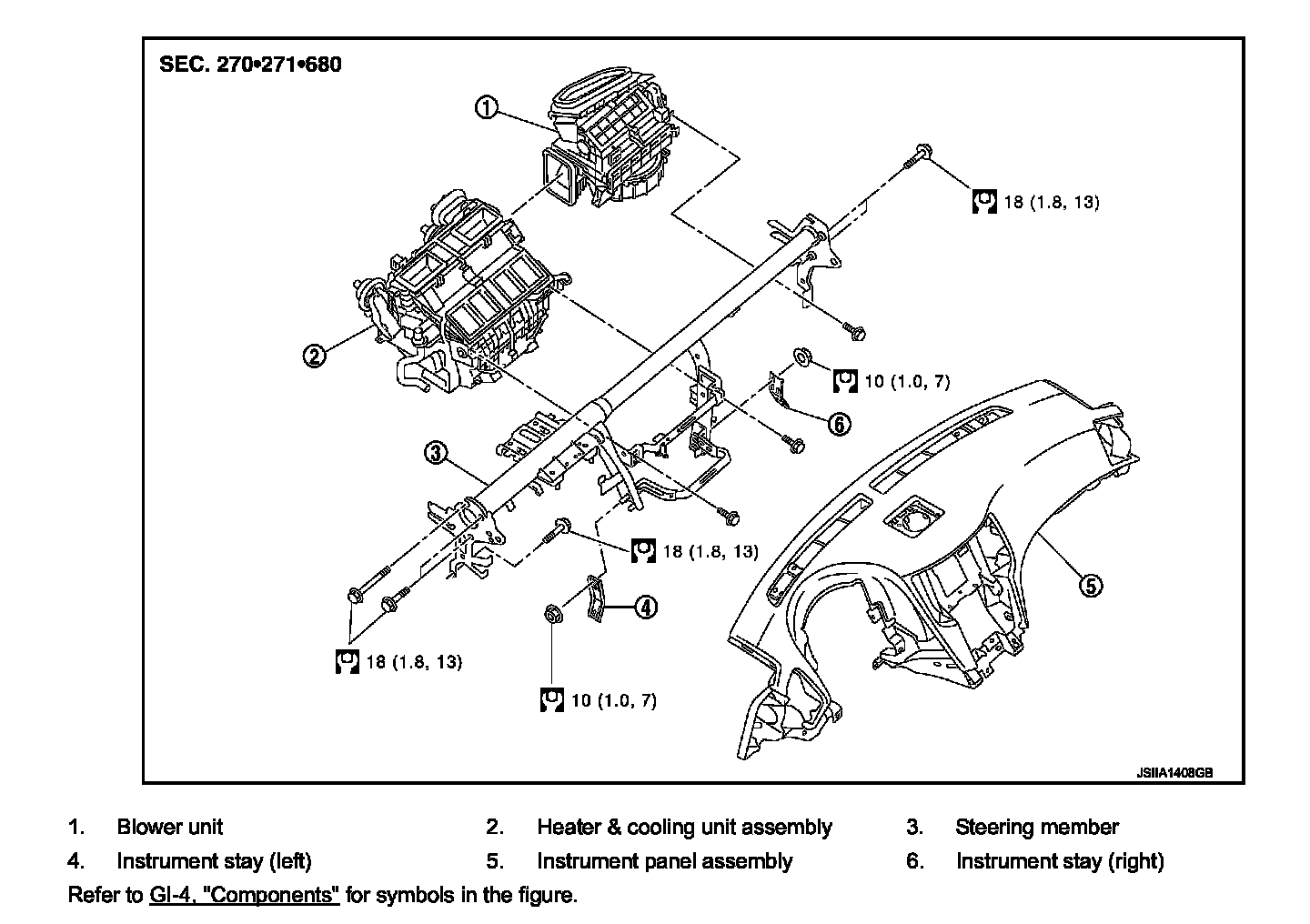 SEC. 270•271•680

1

18 (1.8, 13)

2

10 (1.0, 7)

6

3

18 (1.8, 13)

4

5

18 (1.8, 13)

10 (1.0, 7)

JSIIA1408GB

1. Blower unit
2. Heater & cooling unit assembly
3. Steering member
4. Instrument stay (left)
5. Instrument panel assembly
6. Instrument stay (right)

Refer to GI-4, "Components" for symbols in the figure.