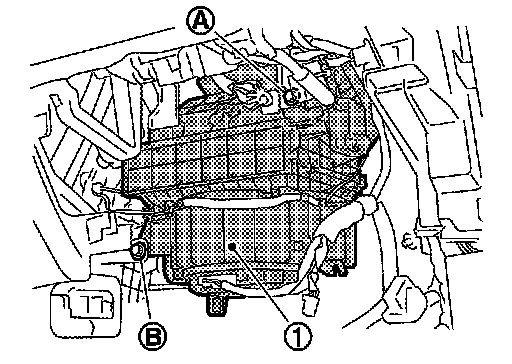 A
B
1