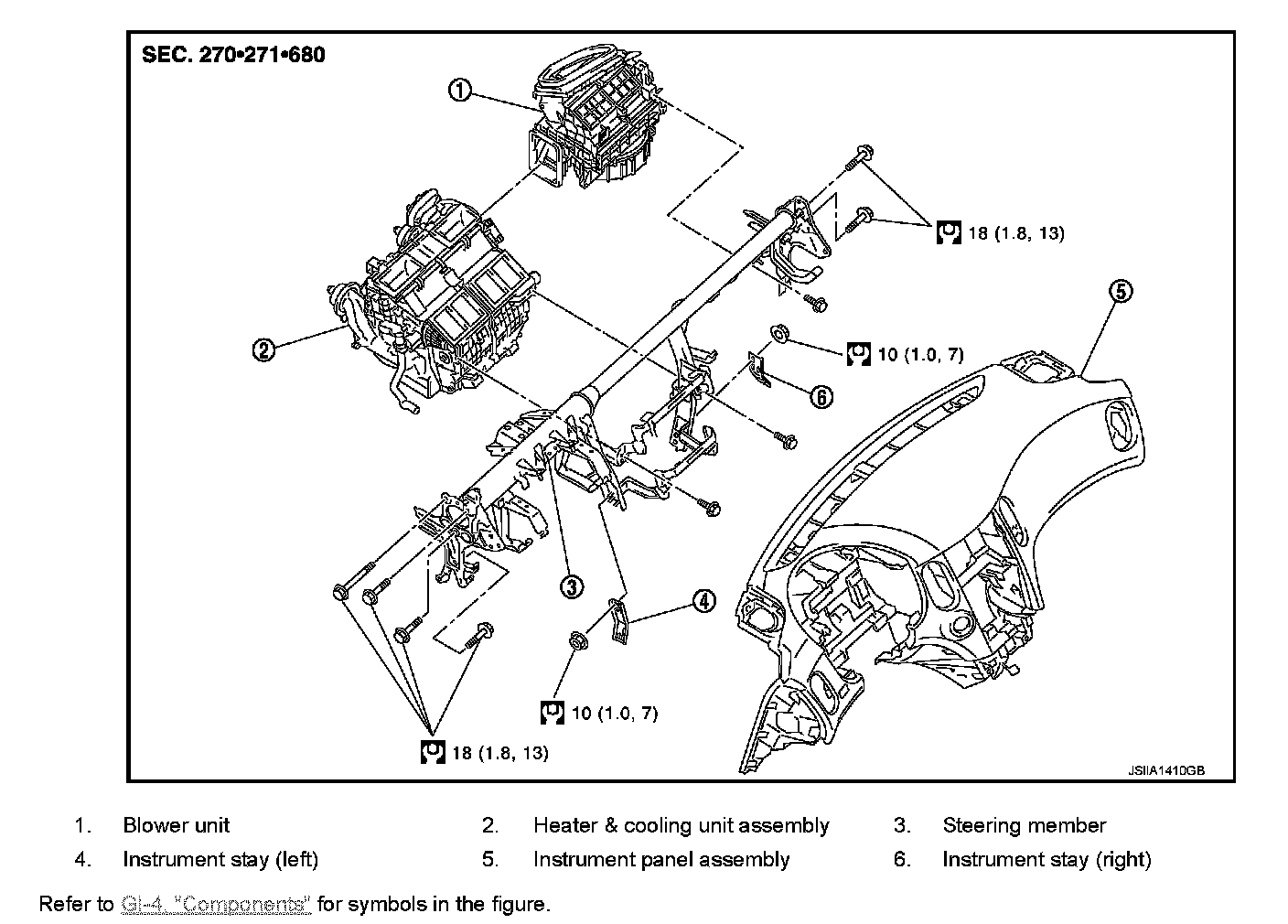 SEC. 270•271•680

1

18 (1.8, 13)

5

2

10 (1.0, 7)

6

3

4

10 (1.0, 7)

18 (1.8, 13)

JSIIA1410GB

| 1. | Blower unit | 2. | Heater & cooling unit assembly | 3. | Steering member |
|---|---|---|---|---|---|
| 4. | Instrument stay (left) | 5. | Instrument panel assembly | 6. | Instrument stay (right) |

Refer to GI-4, "Components" for symbols in the figure.