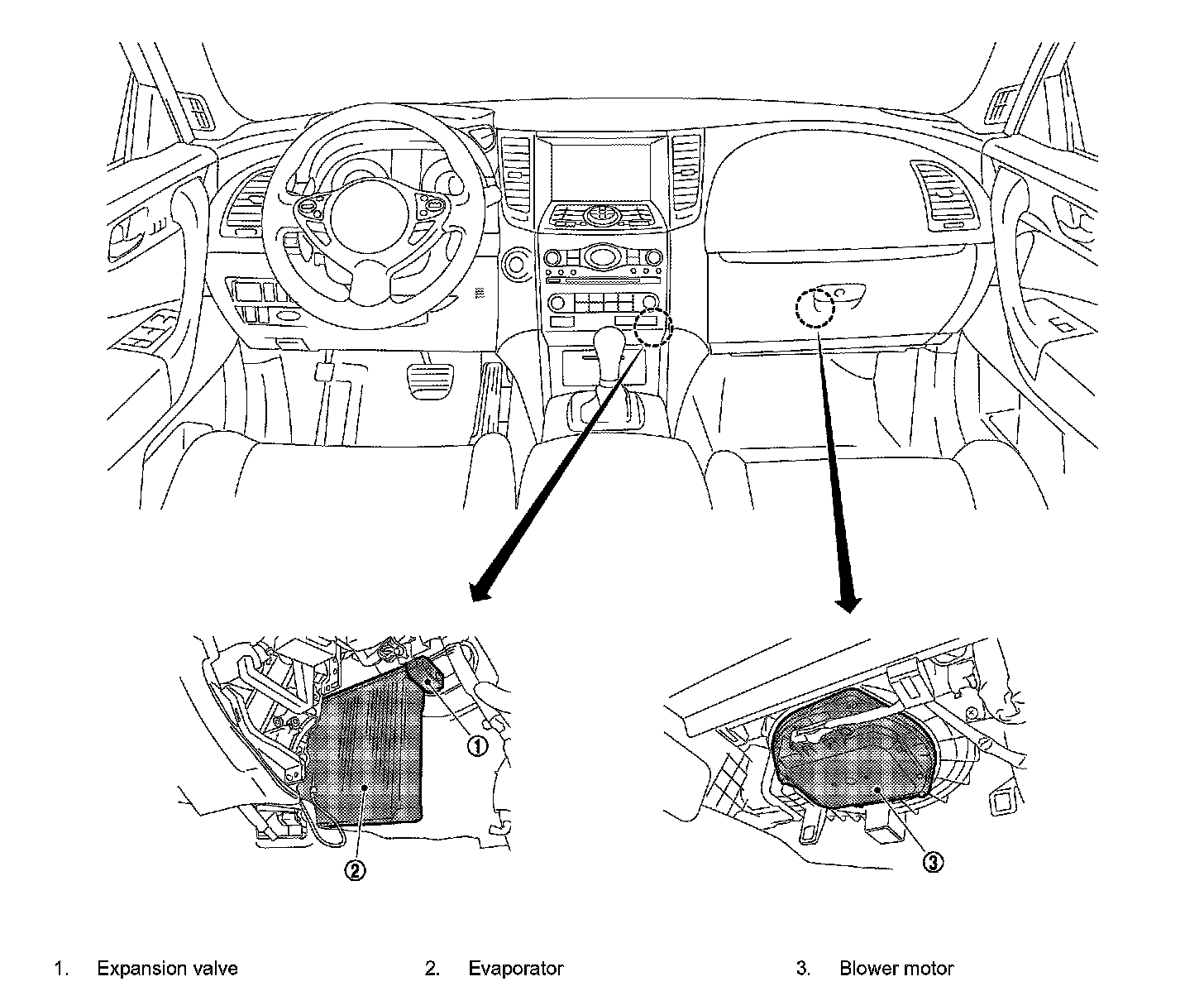 ①

②

③

1. Expansion valve
2. Evaporator
3. Blower motor