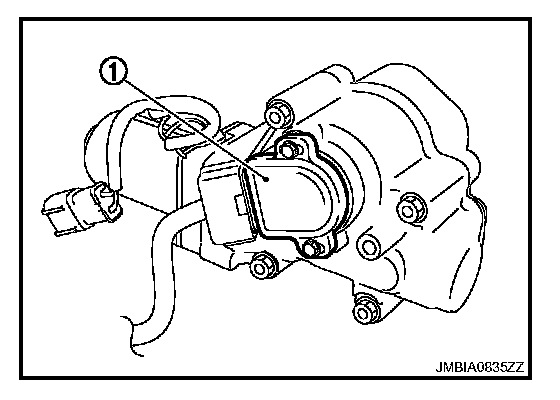 1

JMBIA0835ZZ