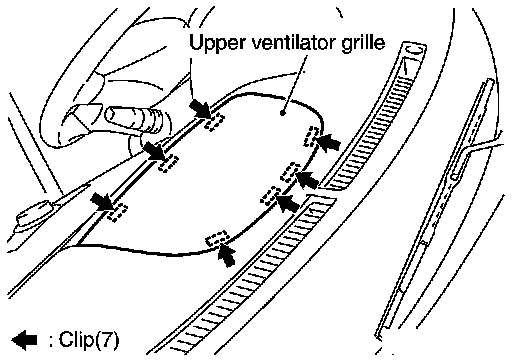 Upper ventilator grille

: Clip(7)