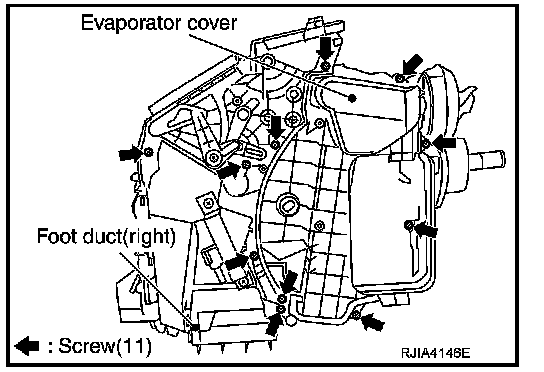 Evaporator cover

Foot duct(right)

: Screw(11)

RJIA4146E