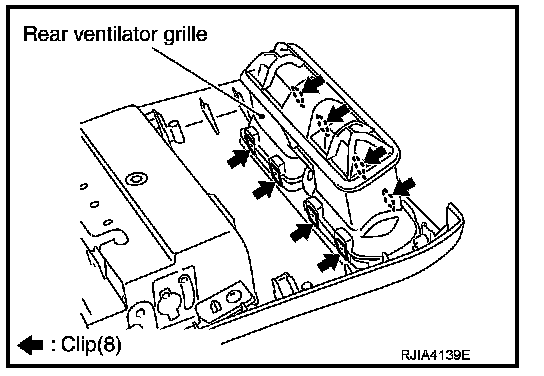 Rear ventilator grille

: Clip(8)

RJIA4139E