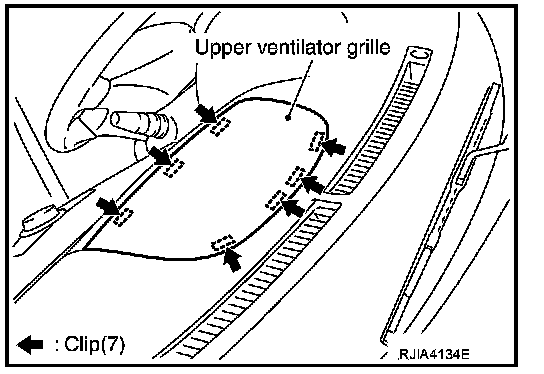 Upper ventilator grille

: Clip(7)

RJIA4134E