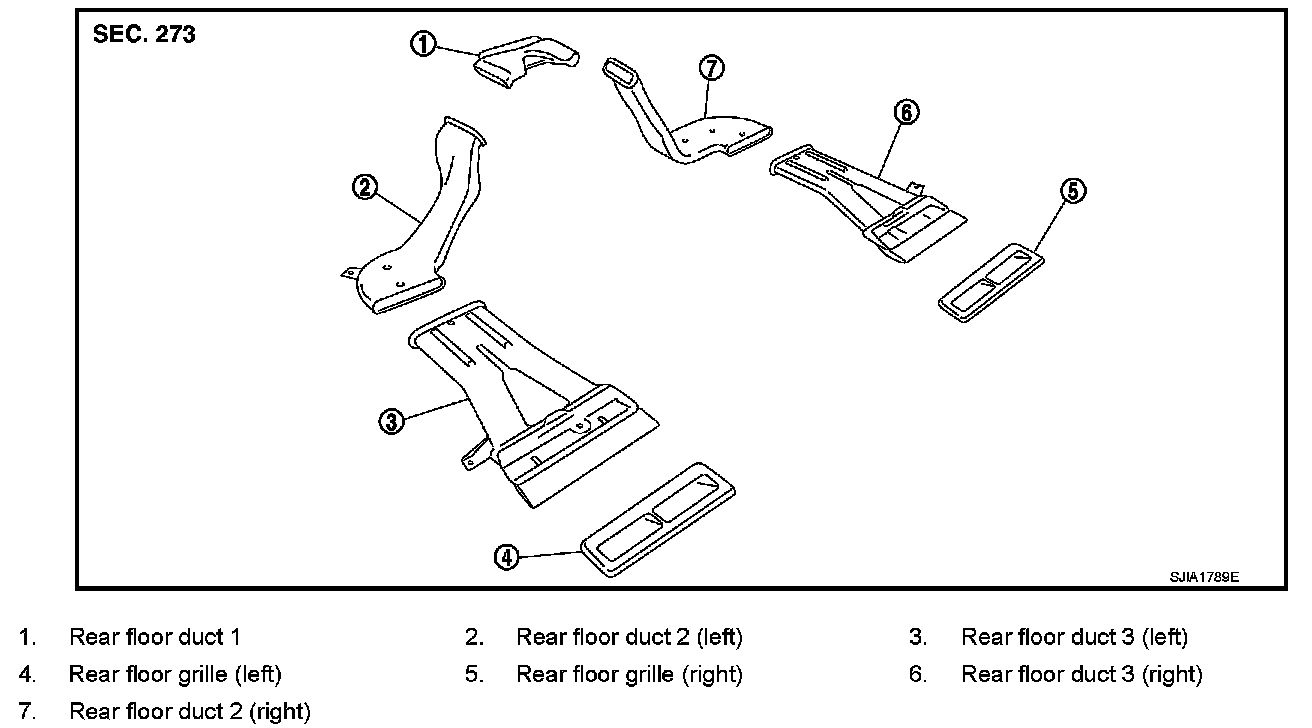 SEC. 273

1

7

6

2

5

3

4

SJIA1789E

1. Rear floor duct 1
2. Rear floor duct 2 (left)
3. Rear floor duct 3 (left)
4. Rear floor grille (left)
5. Rear floor grille (right)
6. Rear floor duct 3 (right)
7. Rear floor duct 2 (right)