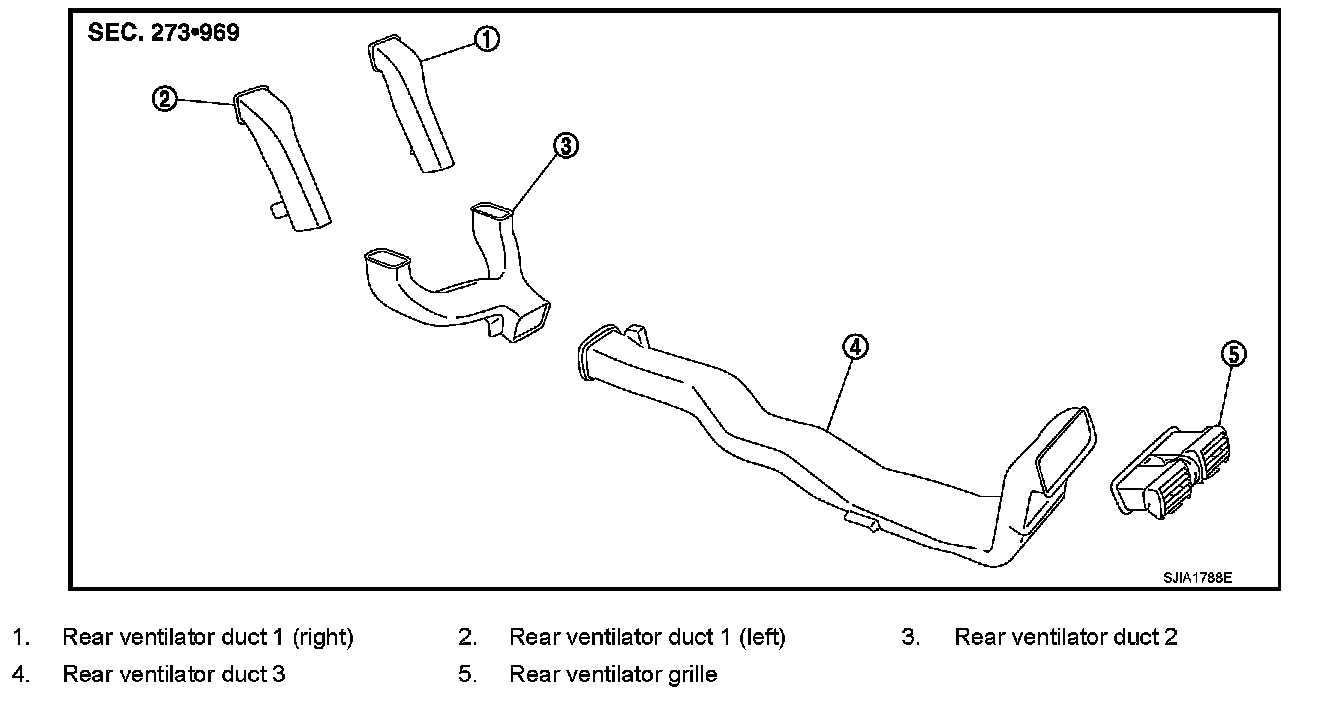 SEC. 273•969

1
2
3
4
5

SJIA1788E

1. Rear ventilator duct 1 (right)
2. Rear ventilator duct 1 (left)
3. Rear ventilator duct 2
4. Rear ventilator duct 3
5. Rear ventilator grille