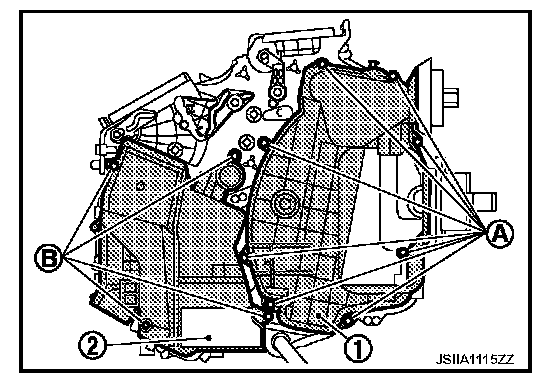 A
B
2
1
JSIIA1115ZZ