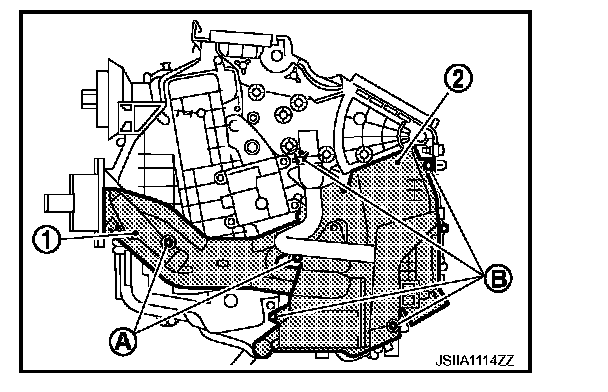 2
1
B
A
JSIIA1114ZZ