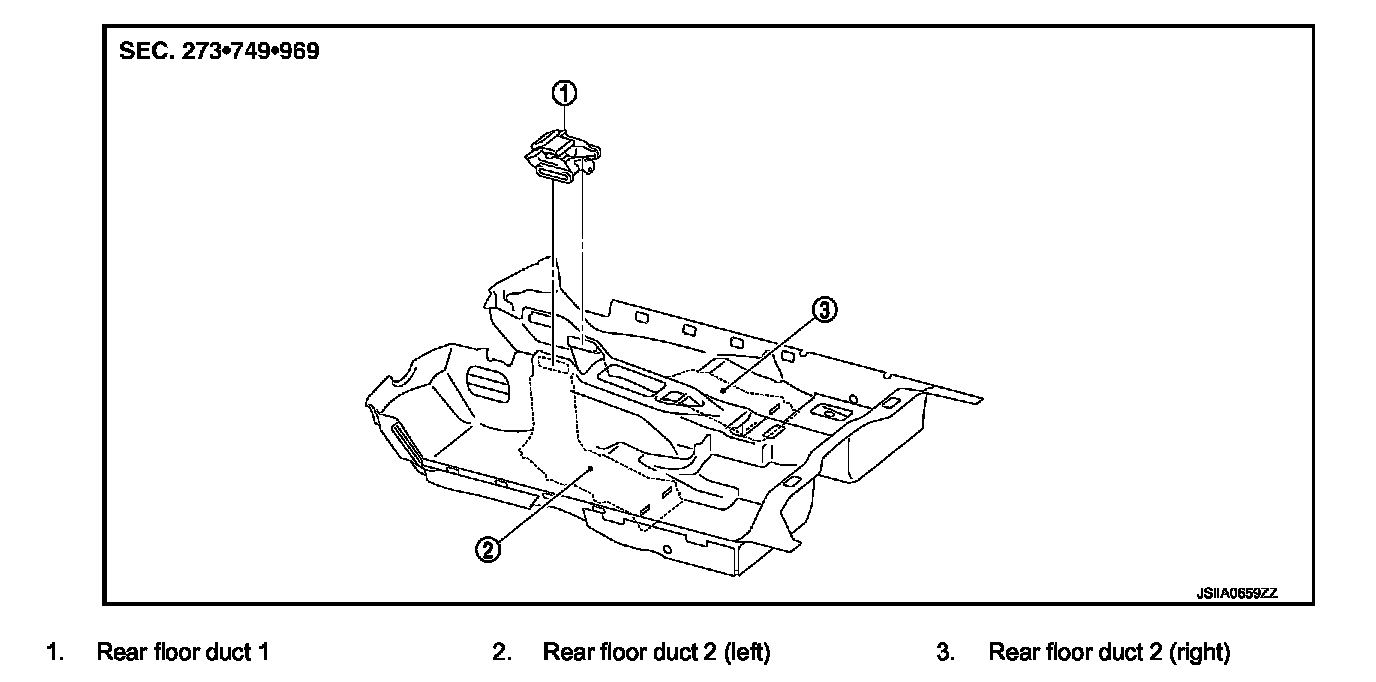 SEC. 273•749•969

1

3

2

JSIIA0659ZZ

1. Rear floor duct 1

2. Rear floor duct 2 (left)

3. Rear floor duct 2 (right)