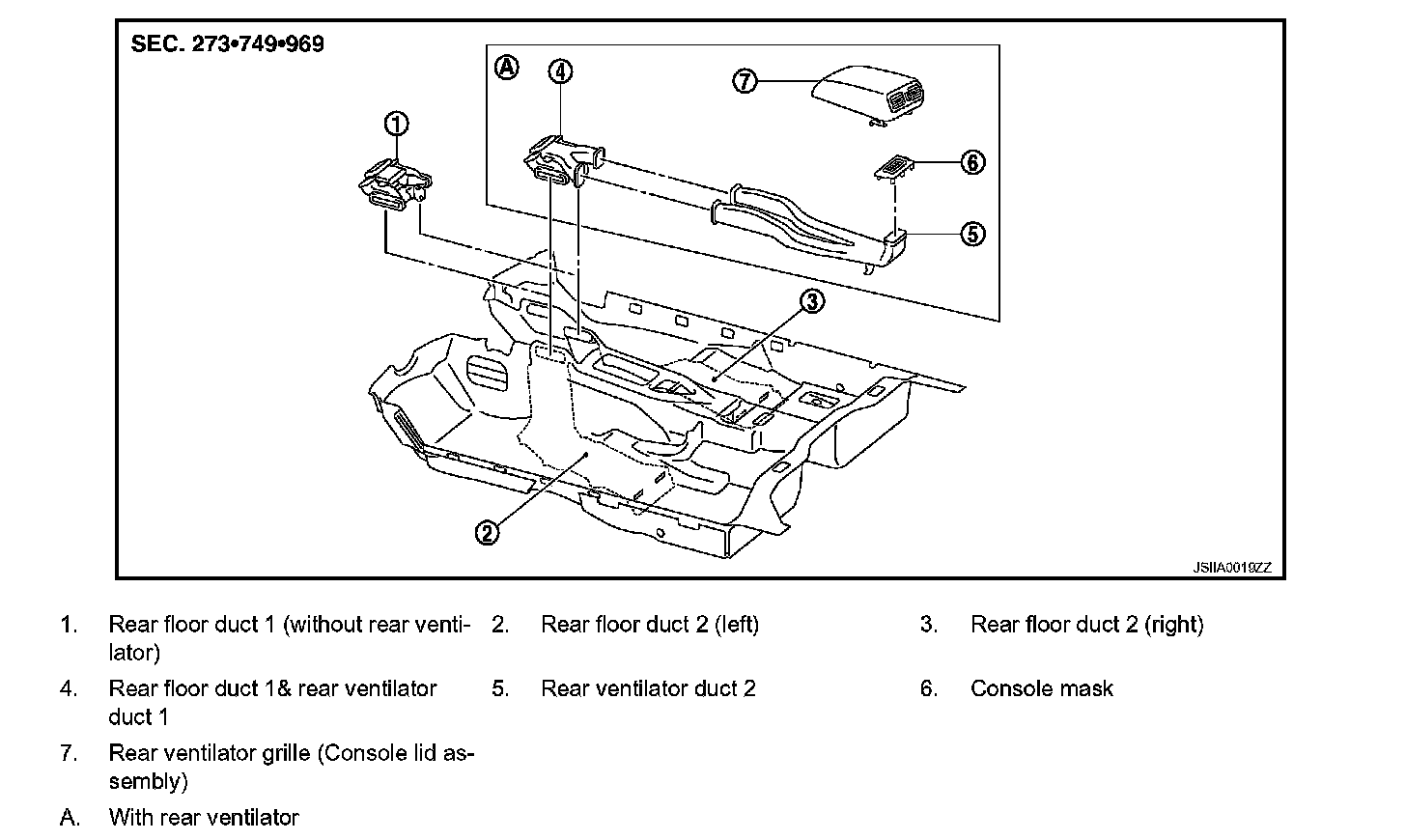 SEC. 273•749•969

A
4
7
1
6
5
3
2

JSIIA0019ZZ

1. Rear floor duct 1 (without rear ventilator)

2. Rear floor duct 2 (left)

3. Rear floor duct 2 (right)

4. Rear floor duct 1& rear ventilator duct 1

5. Rear ventilator duct 2

6. Console mask

7. Rear ventilator grille (Console lid assembly)

A. With rear ventilator