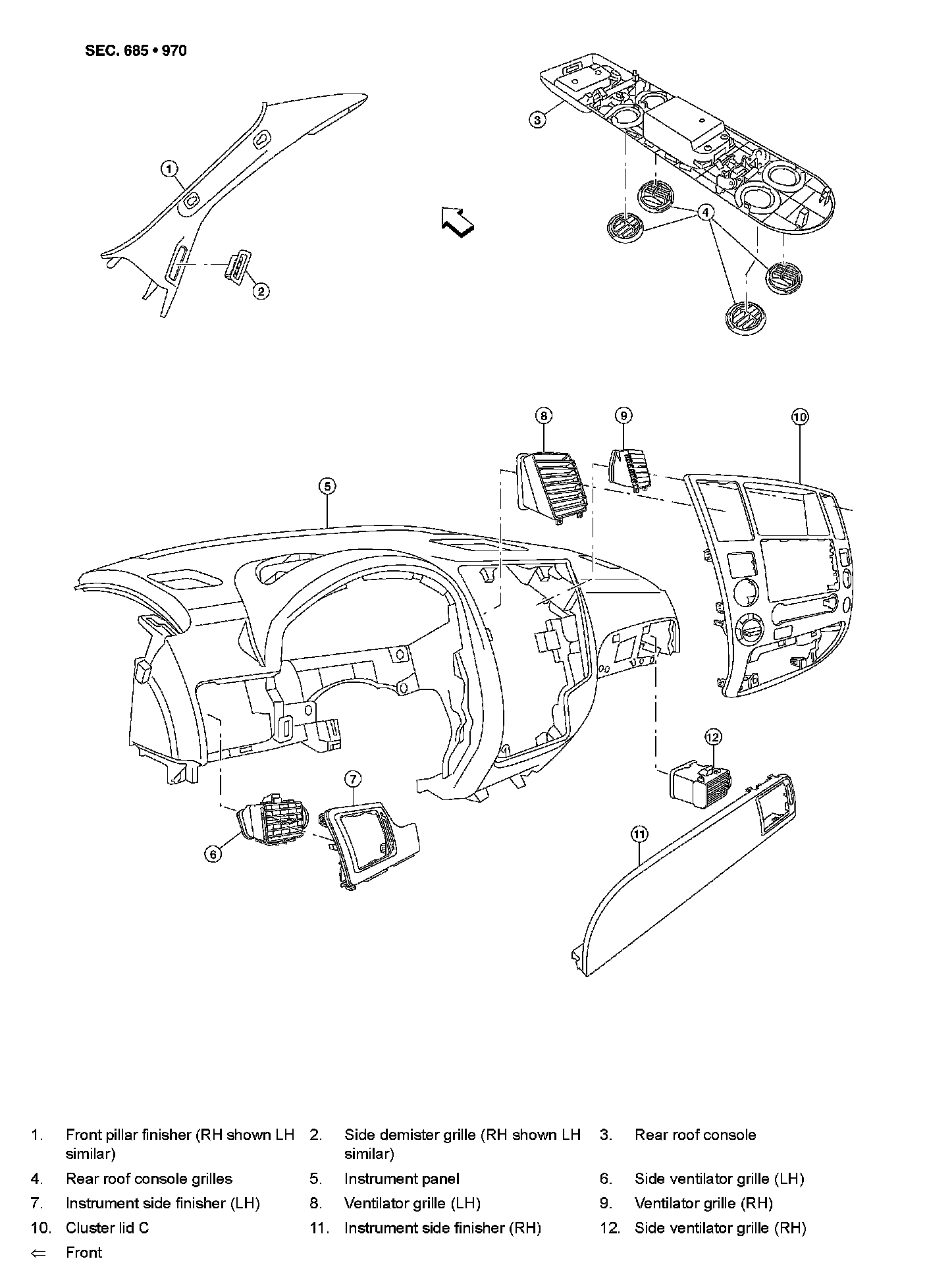 SEC. 685 • 970

1

2

3

4

5

6

7

8

9

10

11

12

1. Front pillar finisher (RH shown LH similar)
2. Side demister grille (RH shown LH similar)
3. Rear roof console
4. Rear roof console grilles
5. Instrument panel
6. Side ventilator grille (LH)
7. Instrument side finisher (LH)
8. Ventilator grille (LH)
9. Ventilator grille (RH)
10. Cluster lid C
11. Instrument side finisher (RH)
12. Side ventilator grille (RH)
⇐ Front