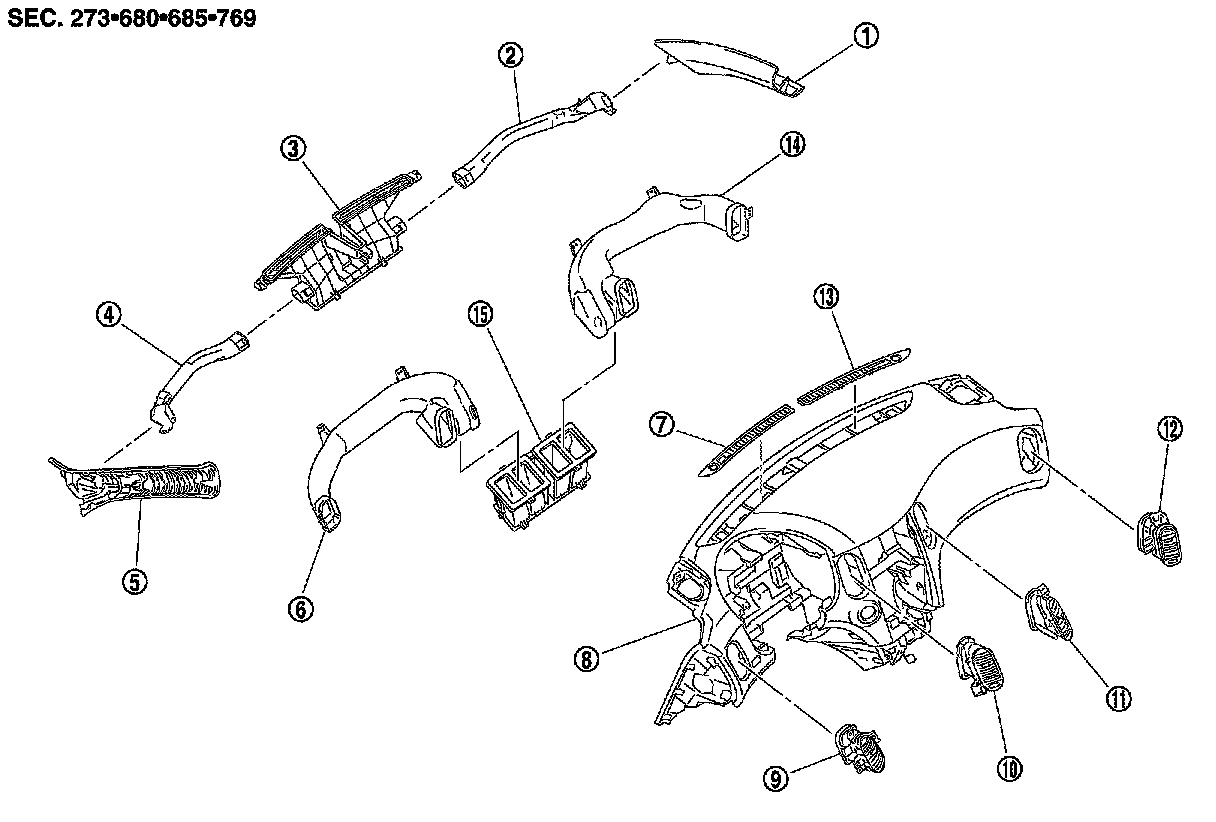 SEC. 273•680•685•769

1
2
3
14
4
15
13
7
12
5
6
8
11
10
9