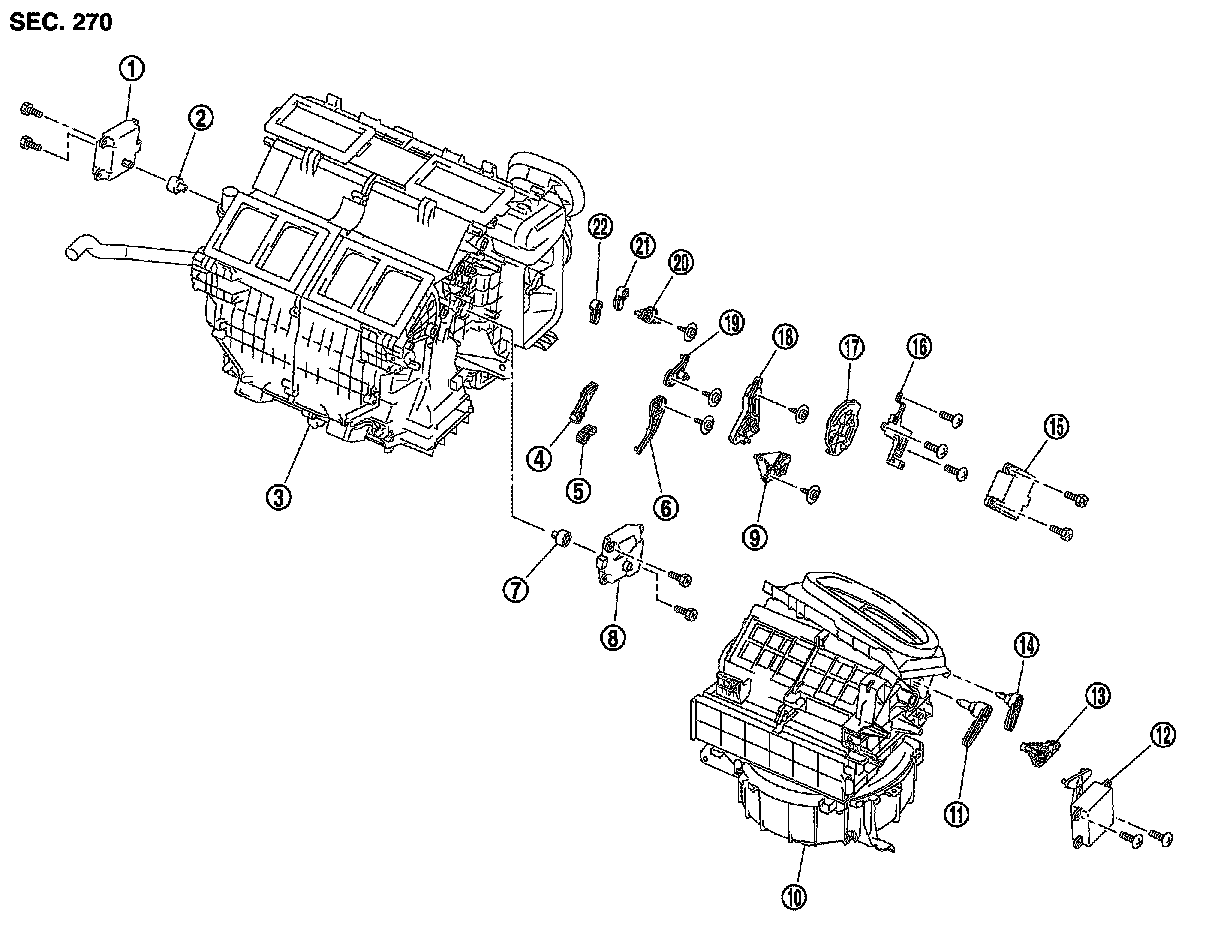 SEC. 270

1
2
22
21
20
19
18
17
16
15
4
5
6
9
3
7
8
14
13
12
11
10