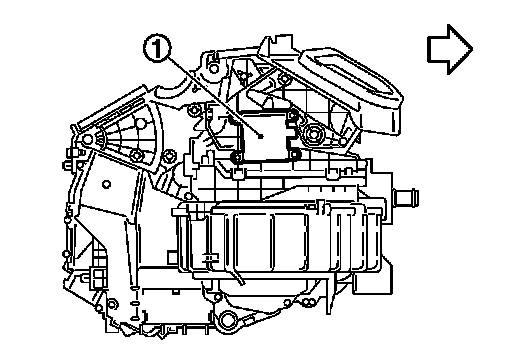 1