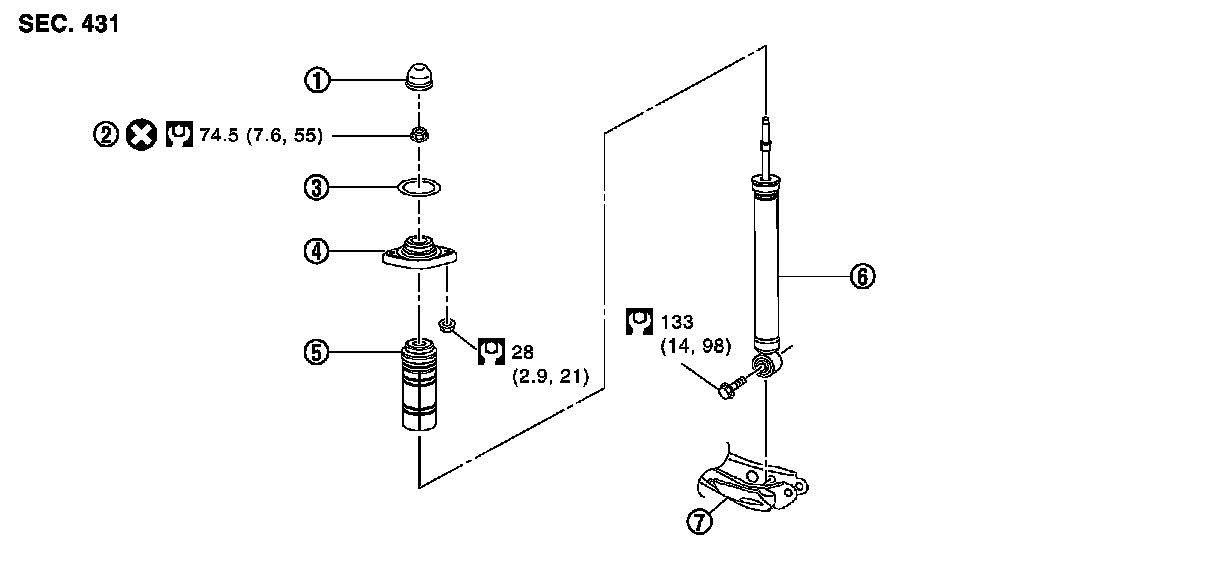 SEC. 431

①

② 74.5 (7.6, 55)

③

④

⑤

28 (2.9, 21)

133 (14, 98)

⑥

⑦