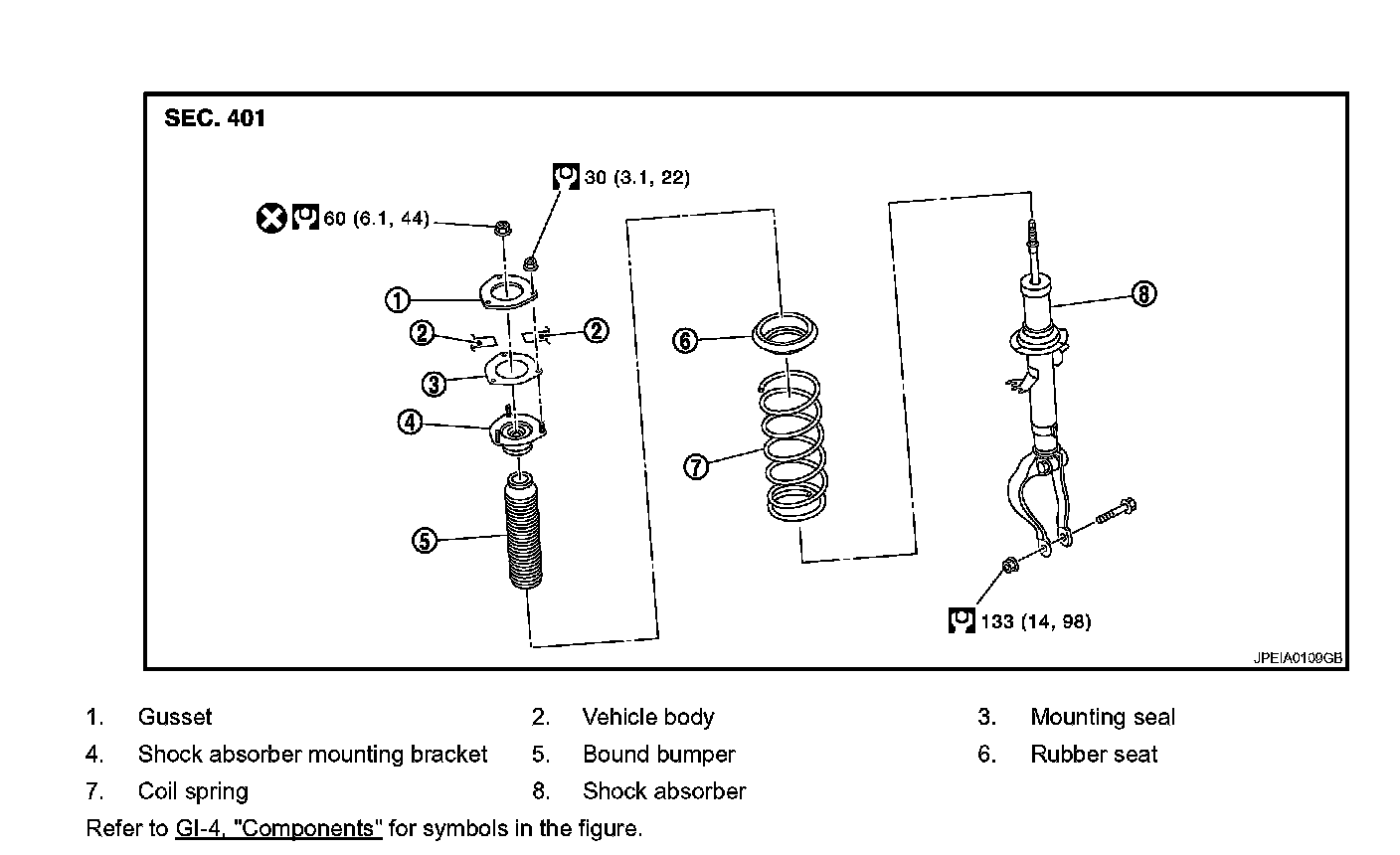 SEC. 401

30 (3.1, 22)

60 (6.1, 44)

1

2

2

3

4

5

6

7

8

133 (14, 98)

JPEIA0109GB

1. Gusset
2. Vehicle body
3. Mounting seal
4. Shock absorber mounting bracket
5. Bound bumper
6. Rubber seat
7. Coil spring
8. Shock absorber

Refer to GI-4, "Components" for symbols in the figure.