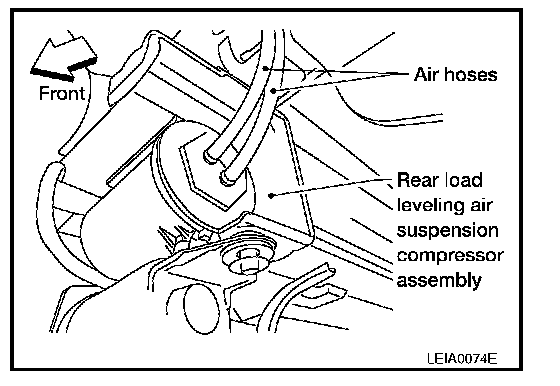 Front

Air hoses

Rear load leveling air suspension compressor assembly

LEIA0074E