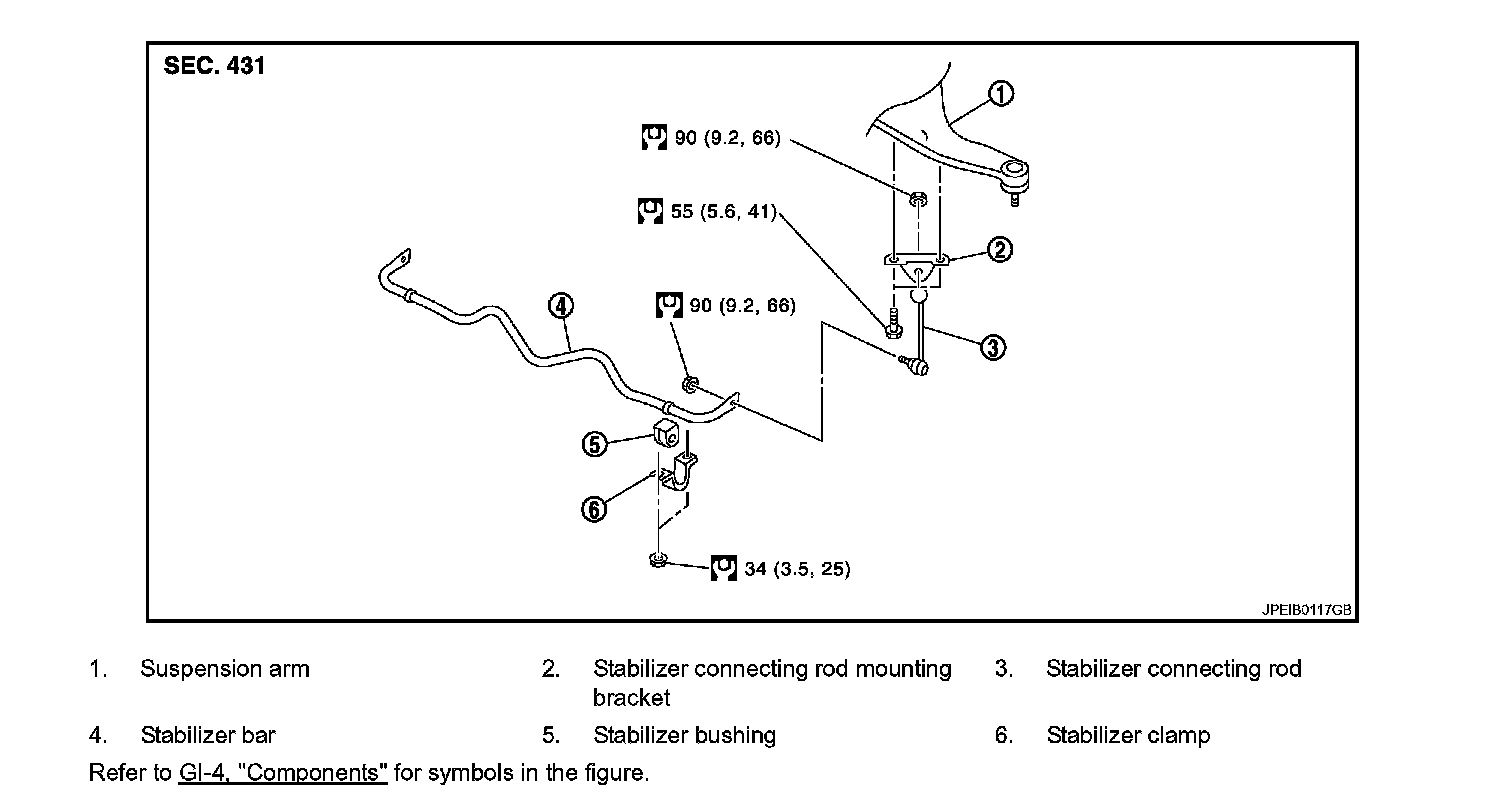 SEC. 431

1

90 (9.2, 66)

55 (5.6, 41)

2

4

90 (9.2, 66)

3

5

6

34 (3.5, 25)

JPEIB0117GB

1. Suspension arm

2. Stabilizer connecting rod mounting bracket

3. Stabilizer connecting rod

4. Stabilizer bar

5. Stabilizer bushing

6. Stabilizer clamp

Refer to GI-4, "Components" for symbols in the figure.