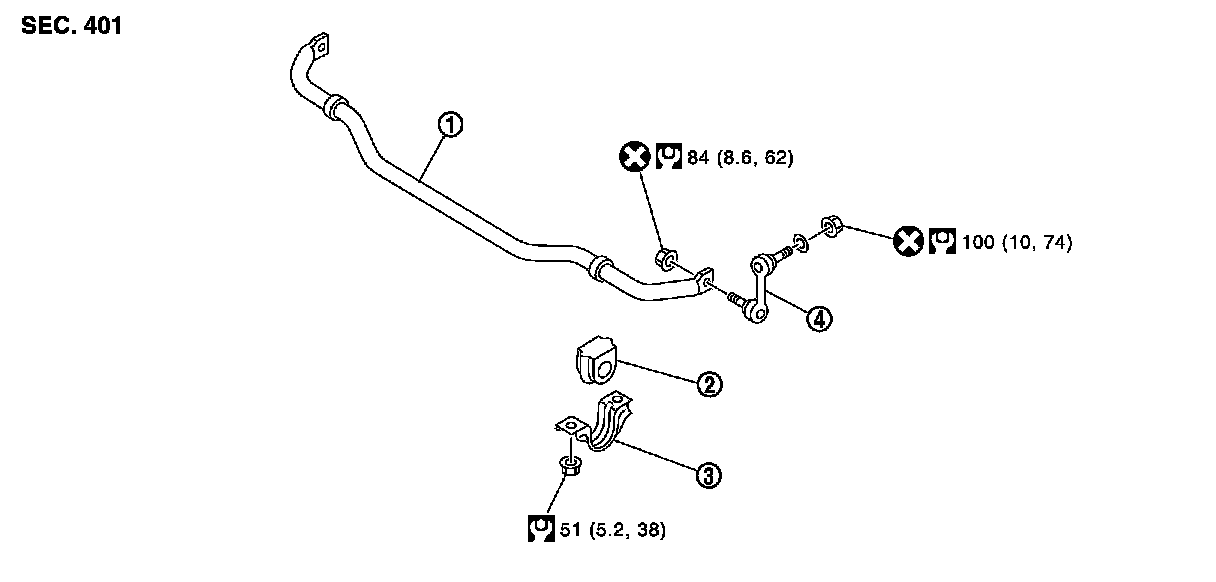 SEC. 401

1

84 (8.6, 62)

100 (10, 74)

4

2

3

51 (5.2, 38)