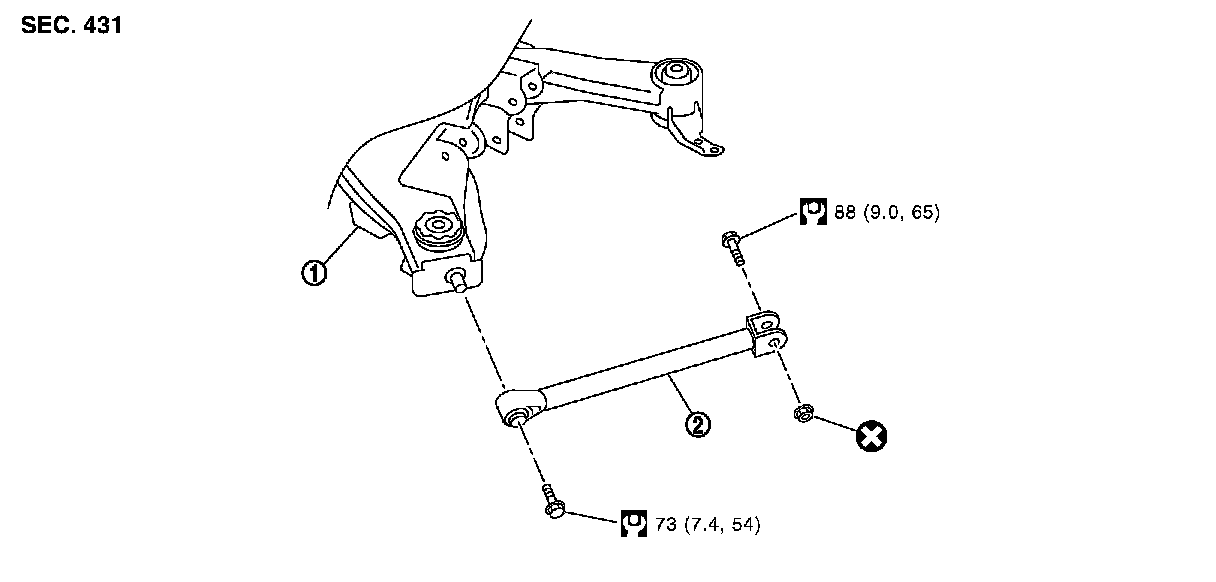 SEC. 431

88 (9.0, 65)

1

2

73 (7.4, 54)