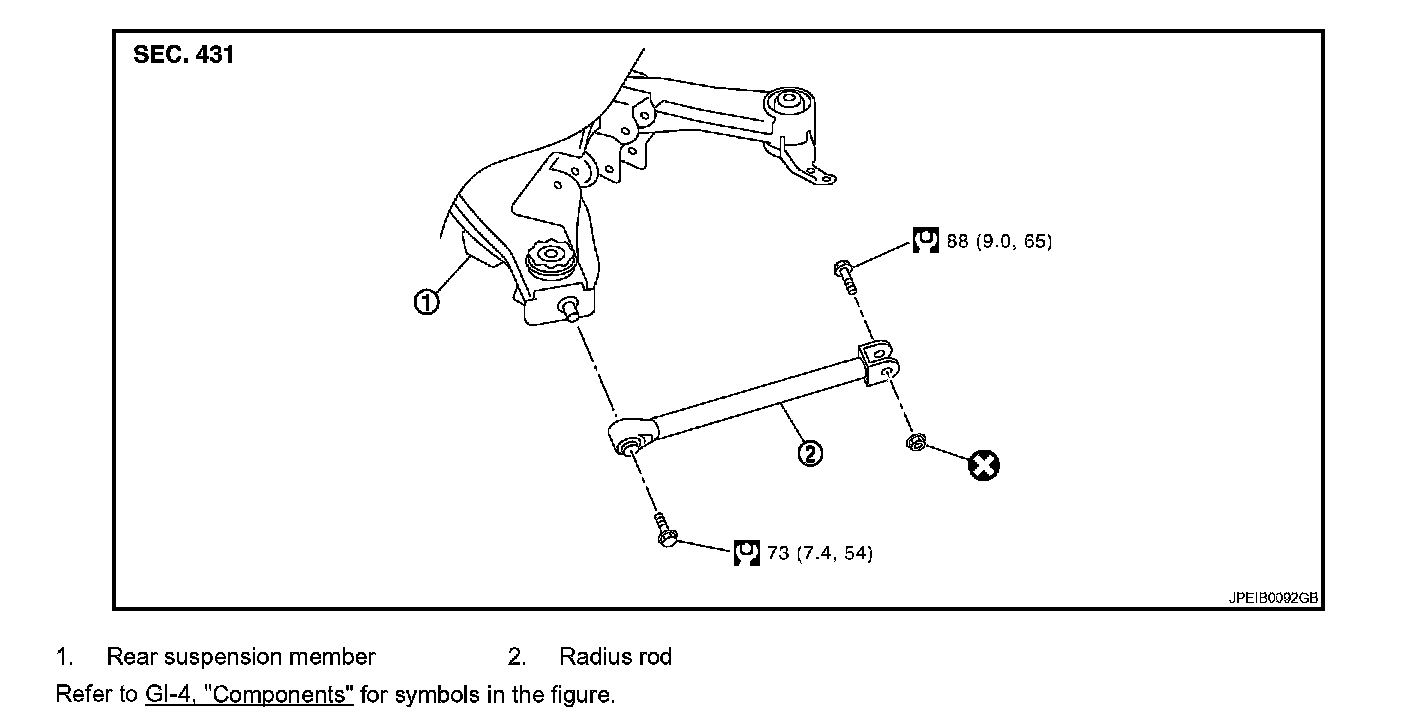 SEC. 431

88 (9.0, 65)

①

②

73 (7.4, 54)

JPEIB0092GB

1. Rear suspension member 2. Radius rod

Refer to GI-4, "Components" for symbols in the figure.