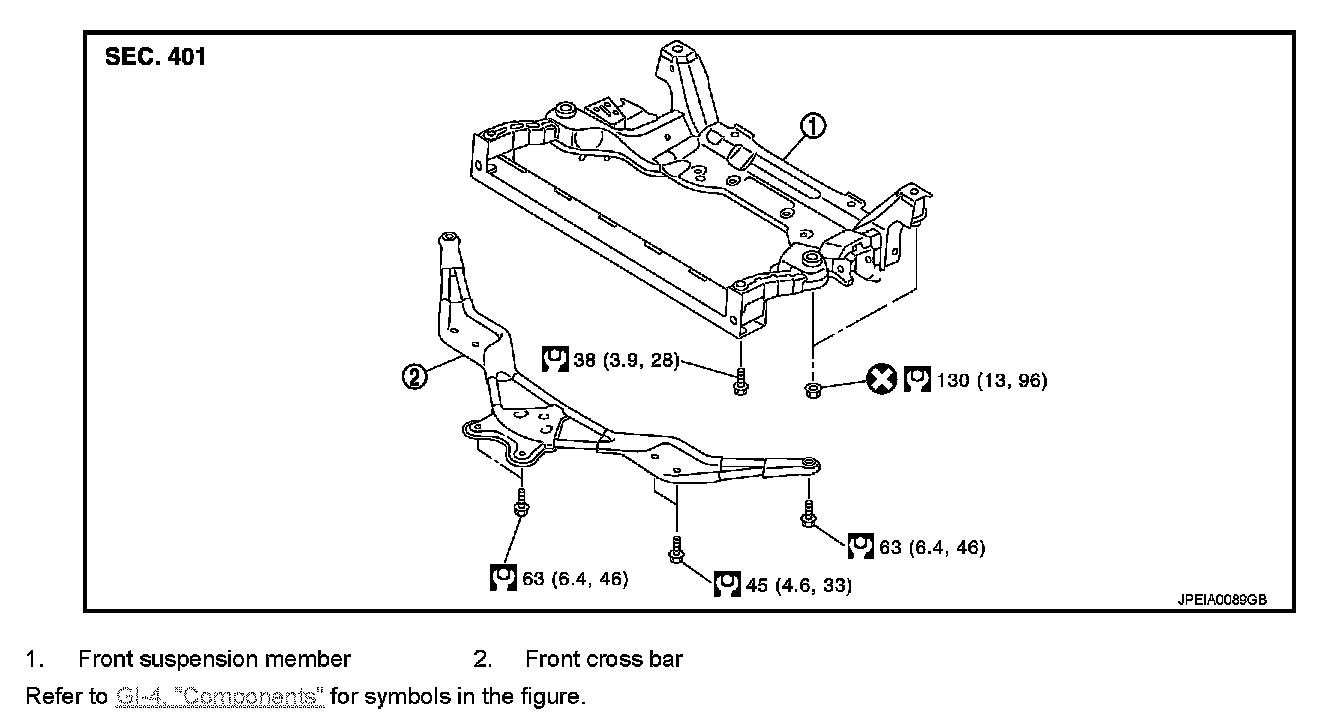 SEC. 401

1

2

38 (3.9, 28)

130 (13, 96)

63 (6.4, 46)

63 (6.4, 46)

45 (4.6, 33)

JPEIA0089GB

1. Front suspension member 2. Front cross bar

Refer to GI-4, "Components" for symbols in the figure.