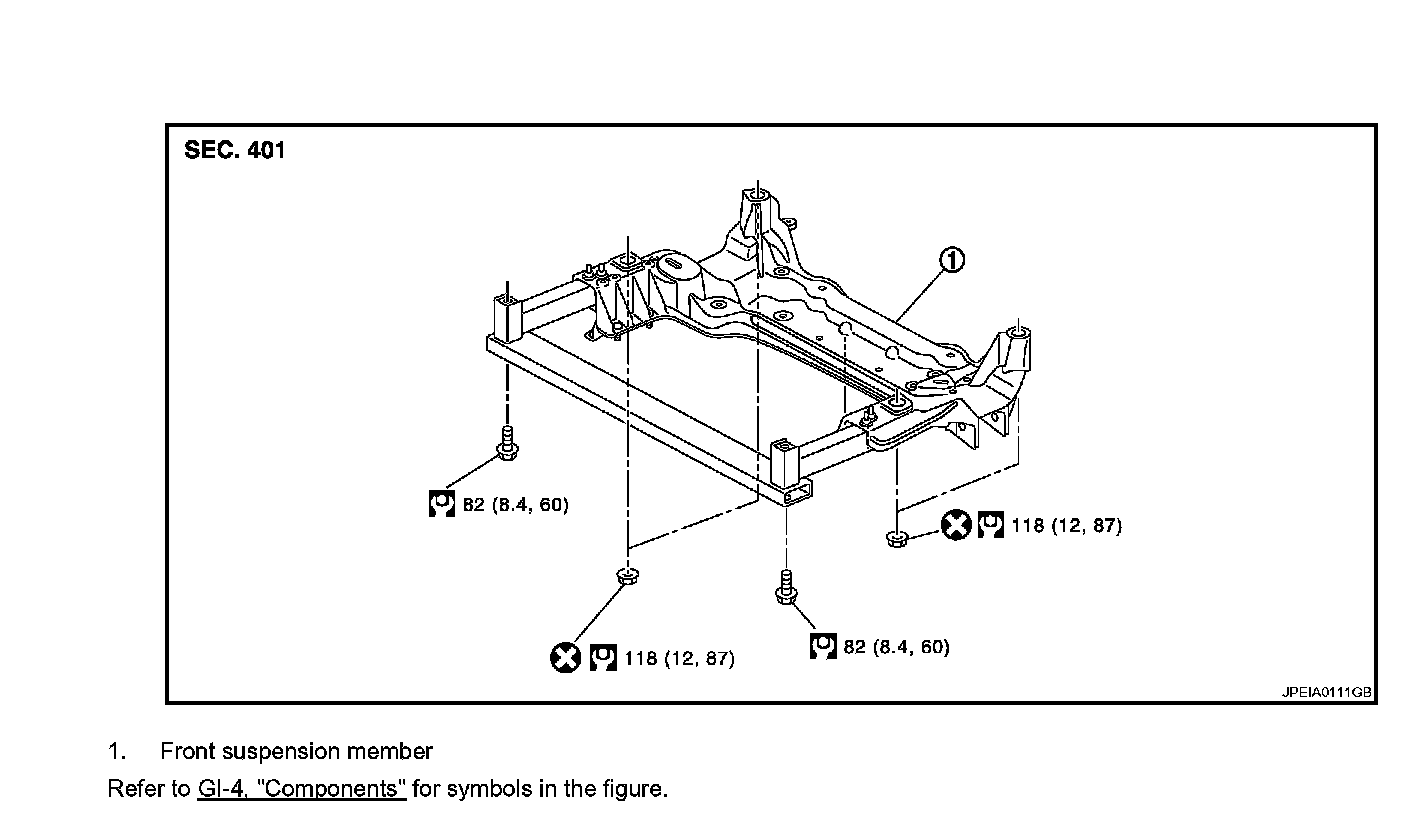 SEC. 401

1

82 (8.4, 60)

118 (12, 87)

118 (12, 87)

82 (8.4, 60)

JPEIA0111GB

1. Front suspension member

Refer to GI-4, "Components" for symbols in the figure.